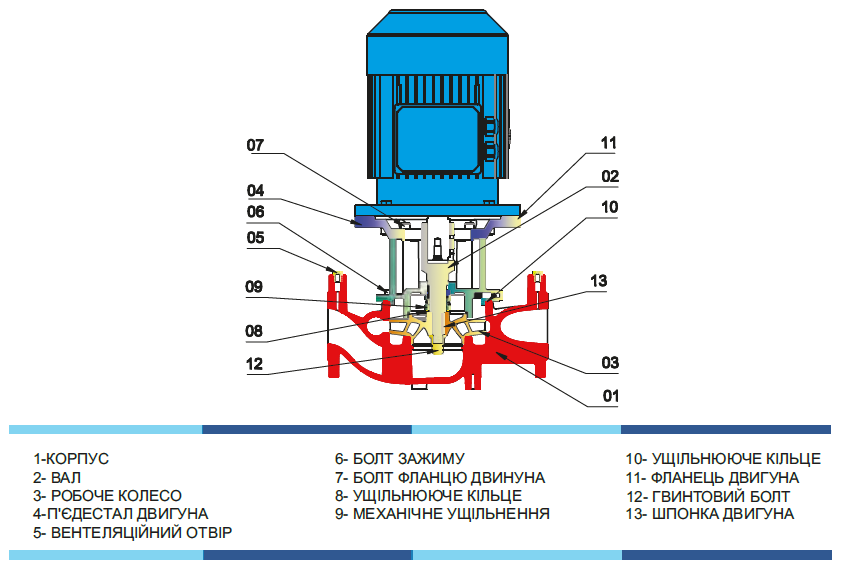 07
04
06
05
09
08
12
11
02
10
13
03
01

1-КОРПУС
2- ВАЛ
3- РОБОЧЕ КОЛЕСО
4-П'ЄДЕСТАЛ ДВИГУНА
5- ВЕНТЕЛЯЦІЙНИЙ ОТВІР

6- БОЛТ ЗАЖИМУ
7- БОЛТ ФЛАНЦЮ ДВИНУНА
8- УЩІЛЬНЮЮЧЕ КІЛЬЦЕ
9- МЕХАНІЧНЕ УЩІЛЬНЕННЯ

10- УЩІЛЬНЮЮЧЕ КІЛЬЦЕ
11- ФЛАНЕЦЬ ДВИГУНА
12- ГВИНТОВИЙ БОЛТ
13- ШПОНКА ДВИГУНА